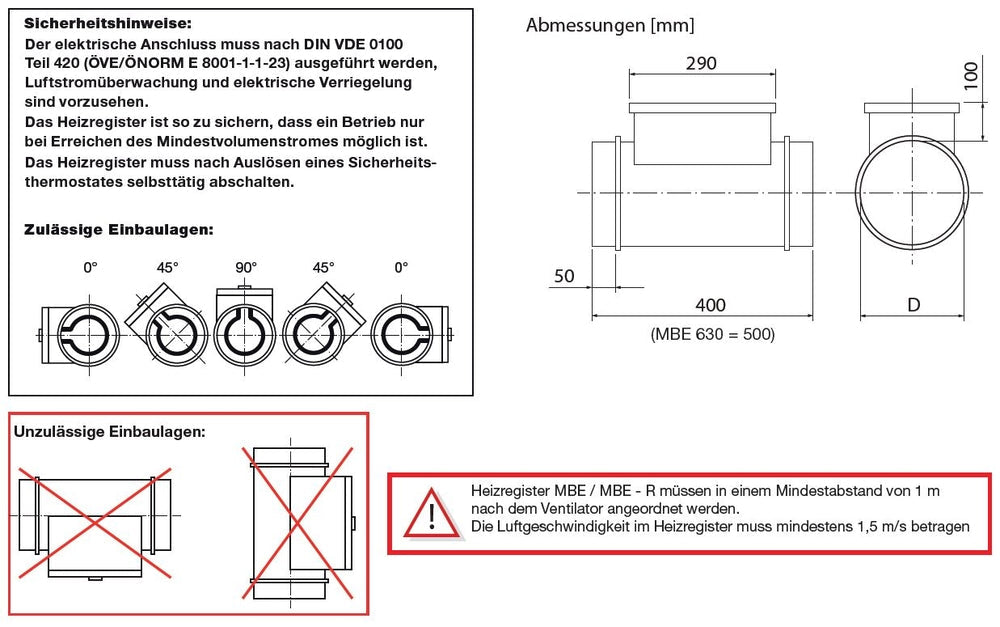 Sicherheitshinweise:
Der elektrische Anschluss muss nach DIN VDE 0100 Teil 420 (ÖVE/ÖNORM E 8001-1-1-23) ausgeführt werden, Luftstromüberwachung und elektrische Verriegelung sind vorzusehen.
Das Heizregister ist so zu sichern, dass ein Betrieb nur bei Erreichen des Mindestvolumenstromes möglich ist.
Das Heizregister muss nach Auslösen eines Sicherheitsthermostates selbsttätig abschalten.

Zulässige Einbaulagen:

0° 45° 90° 45° 0°

Abmessungen [mm]

290

100

50

400

(MBE 630 = 500)

D

Unzulässige Einbaulagen:

Heizregister MBE / MBE - R müssen in einem Mindestabstand von 1 m nach dem Ventilator angeordnet werden.
Die Luftgeschwindigkeit im Heizregister muss mindestens 1,5 m/s betragen