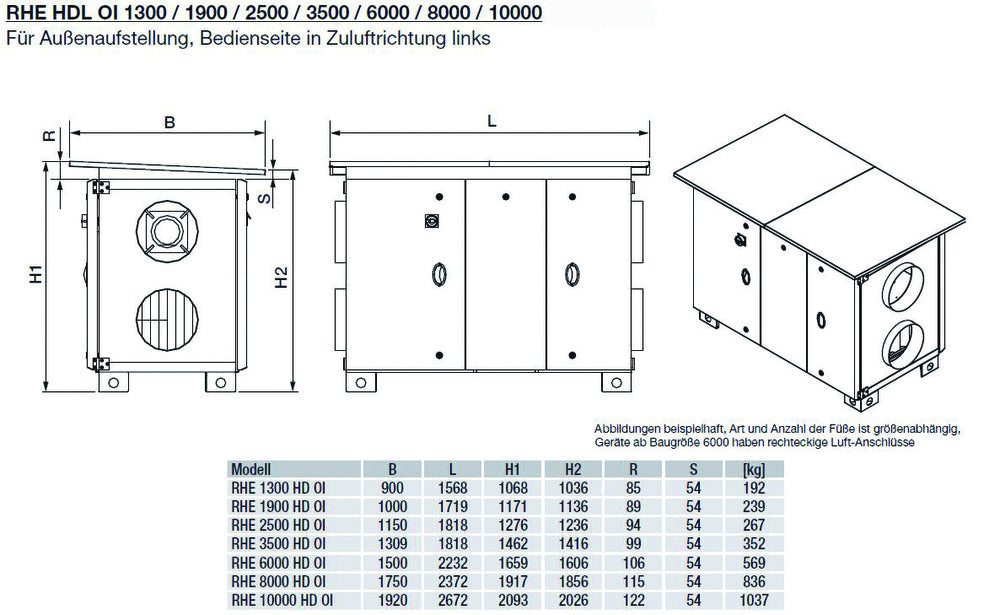 RHE HDL OI 1300 / 1900 / 2500 / 3500 / 6000 / 8000 / 10000
Für Außenaufstellung, Bedienseite in Zuluftrichtung links

R
B
S
H1
H2
L

Abbildungen beispielhaft, Art und Anzahl der Füße ist größenabhängig, Geräte ab Baugröße 6000 haben rechteckige Luft-Anschlüsse

| Modell | B | L | H1 | H2 | R | S | [kg] |
|---|---|---|---|---|---|---|---|
| RHE 1300 HD OI | 900 | 1568 | 1068 | 1036 | 85 | 54 | 192 |
| RHE 1900 HD OI | 1000 | 1719 | 1171 | 1136 | 89 | 54 | 239 |
| RHE 2500 HD OI | 1150 | 1818 | 1276 | 1236 | 94 | 54 | 267 |
| RHE 3500 HD OI | 1309 | 1818 | 1462 | 1416 | 99 | 54 | 352 |
| RHE 6000 HD OI | 1500 | 2232 | 1659 | 1606 | 106 | 54 | 569 |
| RHE 8000 HD OI | 1750 | 2372 | 1917 | 1856 | 115 | 54 | 836 |
| RHE 10000 HD OI | 1920 | 2672 | 2093 | 2026 | 122 | 54 | 1037 |