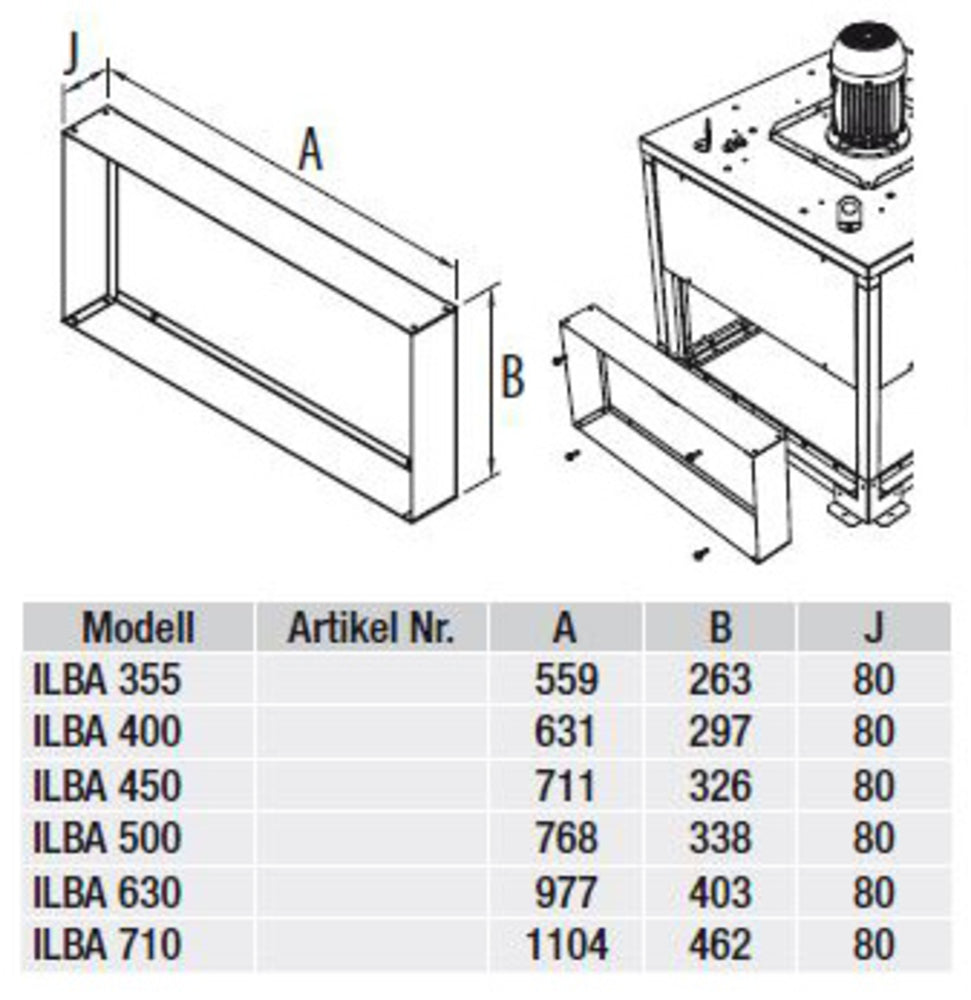 J

A

B

| Modell | Artikel Nr. | A | B | J |
|---|---|---|---|---|
| ILBA 355 | | 559 | 263 | 80 |
| ILBA 400 | | 631 | 297 | 80 |
| ILBA 450 | | 711 | 326 | 80 |
| ILBA 500 | | 768 | 338 | 80 |
| ILBA 630 | | 977 | 403 | 80 |
| ILBA 710 | | 1104 | 462 | 80 |