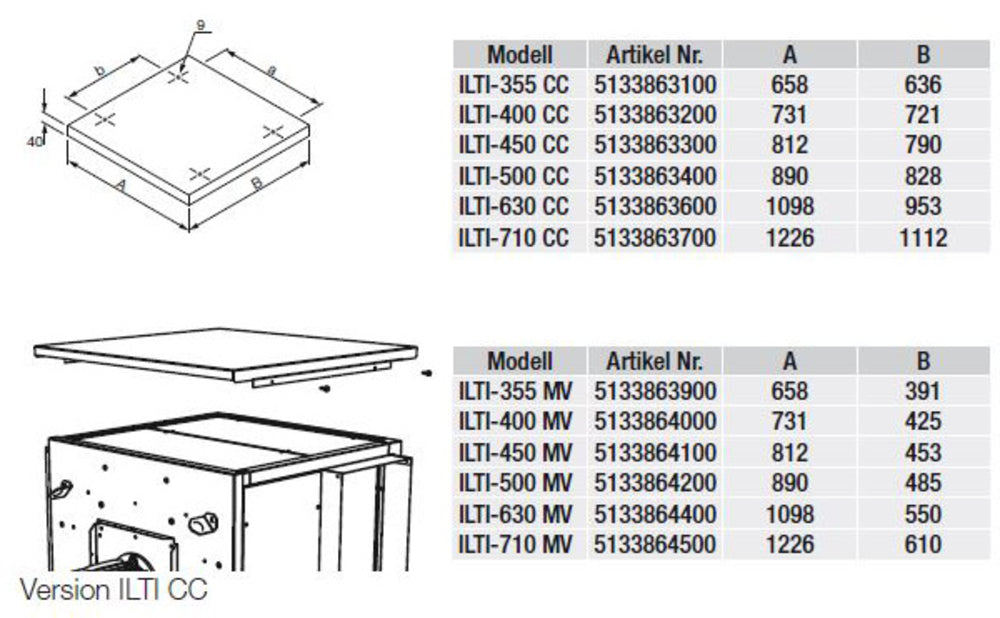 9

b

a

40

A

B

| Modell | Artikel Nr. | A | B |
|---|---|---|---|
| ILTI-355 CC | 5133863100 | 658 | 636 |
| ILTI-400 CC | 5133863200 | 731 | 721 |
| ILTI-450 CC | 5133863300 | 812 | 790 |
| ILTI-500 CC | 5133863400 | 890 | 828 |
| ILTI-630 CC | 5133863600 | 1098 | 953 |
| ILTI-710 CC | 5133863700 | 1226 | 1112 |

| Modell | Artikel Nr. | A | B |
|---|---|---|---|
| ILTI-355 MV | 5133863900 | 658 | 391 |
| ILTI-400 MV | 5133864000 | 731 | 425 |
| ILTI-450 MV | 5133864100 | 812 | 453 |
| ILTI-500 MV | 5133864200 | 890 | 485 |
| ILTI-630 MV | 5133864400 | 1098 | 550 |
| ILTI-710 MV | 5133864500 | 1226 | 610 |

Version ILTI CC