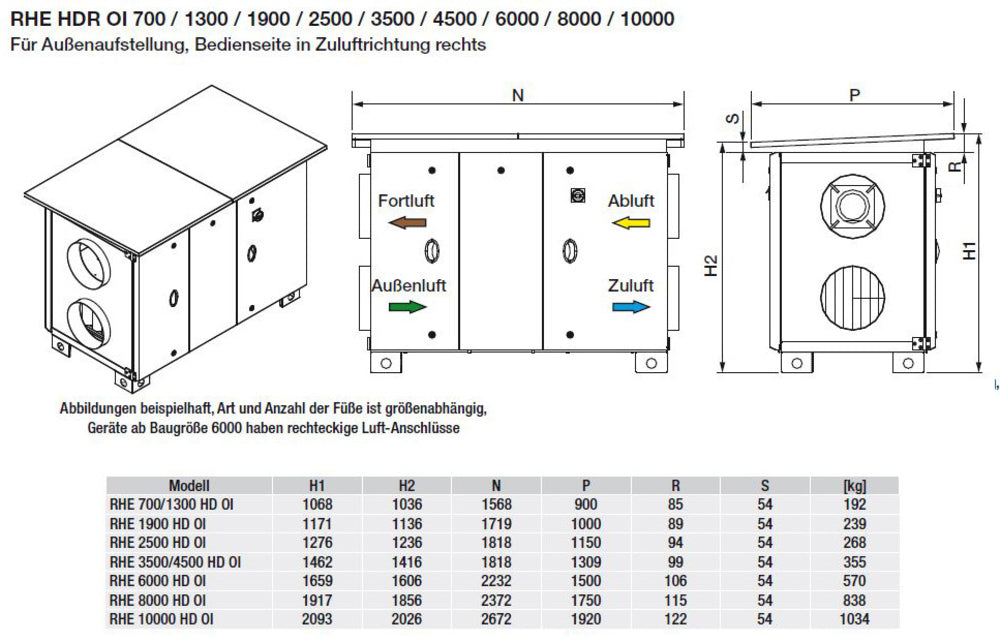 RHE HDR OI 700 / 1300 / 1900 / 2500 / 3500 / 4500 / 6000 / 8000 / 10000
Für Außenaufstellung, Bedienseite in Zuluftrichtung rechts

N

Fortluft
Abluft
Außenluft
Zuluft

P
S
R
H2
H1

Abbildungen beispielhaft, Art und Anzahl der Füße ist größenabhängig,
Geräte ab Baugröße 6000 haben rechteckige Luft-Anschlüsse

| Modell | H1 | H2 | N | P | R | S | [kg] |
|---|---|---|---|---|---|---|---|
| RHE 700/1300 HD OI | 1068 | 1036 | 1568 | 900 | 85 | 54 | 192 |
| RHE 1900 HD OI | 1171 | 1136 | 1719 | 1000 | 89 | 54 | 239 |
| RHE 2500 HD OI | 1276 | 1236 | 1818 | 1150 | 94 | 54 | 268 |
| RHE 3500/4500 HD OI | 1462 | 1416 | 1818 | 1309 | 99 | 54 | 355 |
| RHE 6000 HD OI | 1659 | 1606 | 2232 | 1500 | 106 | 54 | 570 |
| RHE 8000 HD OI | 1917 | 1856 | 2372 | 1750 | 115 | 54 | 838 |
| RHE 10000 HD OI | 2093 | 2026 | 2672 | 1920 | 122 | 54 | 1034 |